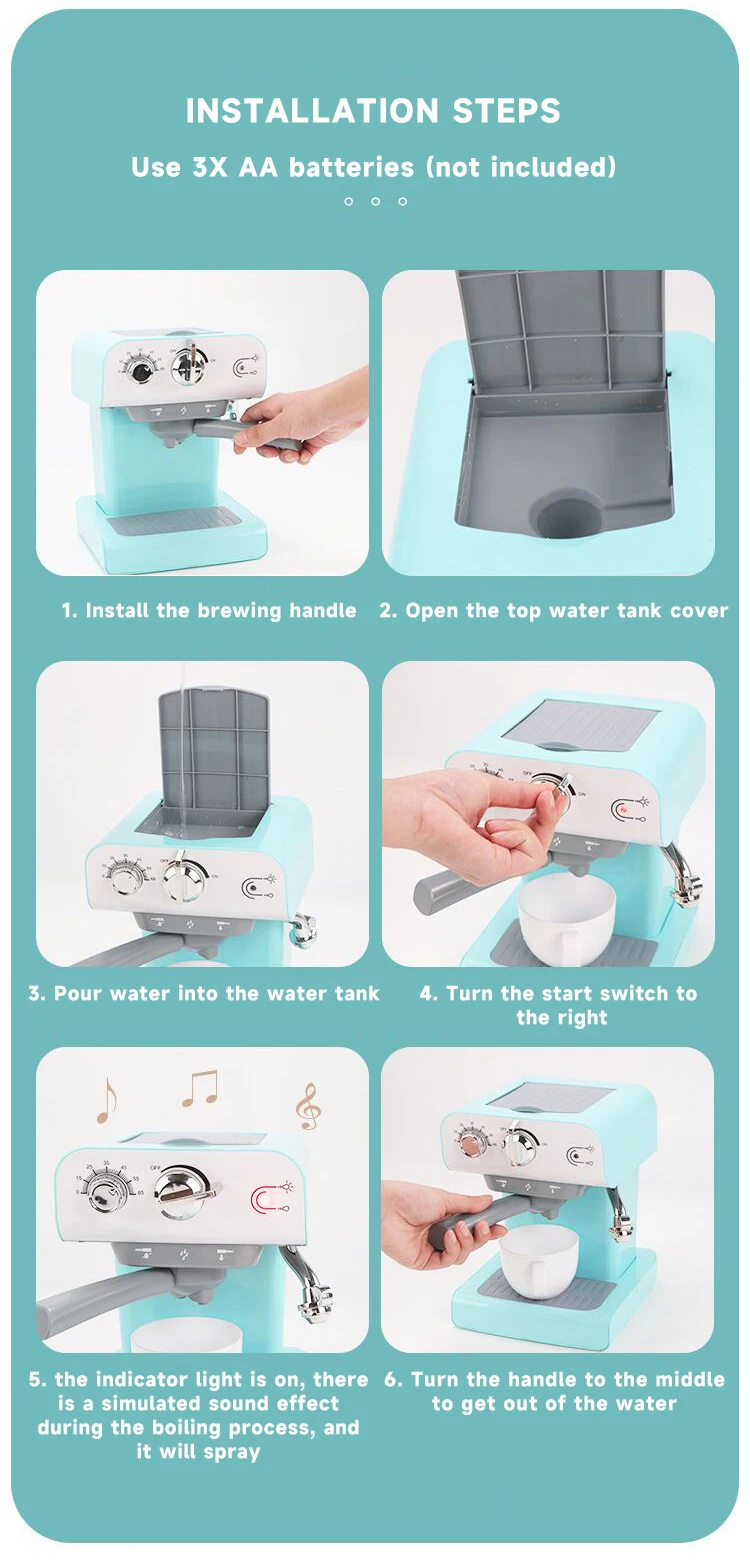 INSTALLATION STEPS

Use 3X AA batteries (not included)

1. Install the brewing handle

2. Open the top water tank cover

3. Pour water into the water tank

4. Turn the start switch to the right

5. the indicator light is on, there is a simulated sound effect during the boiling process, and it will spray

6. Turn the handle to the middle to get out of the water